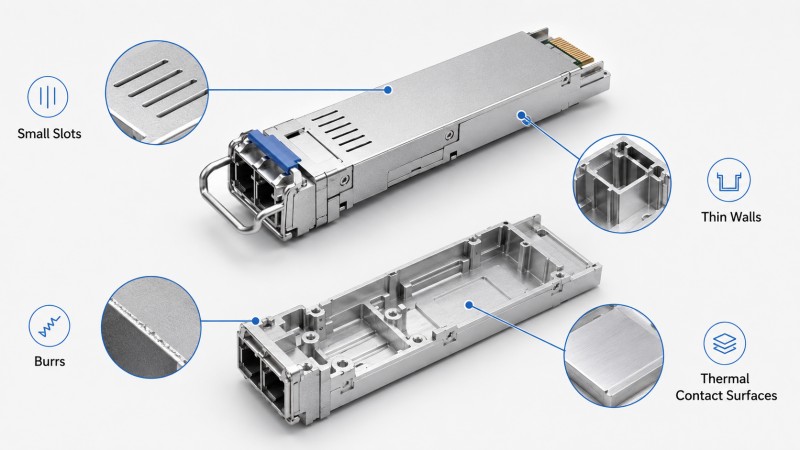 Small Slots

Thin Walls

Burrs

Thermal Contact Surfaces