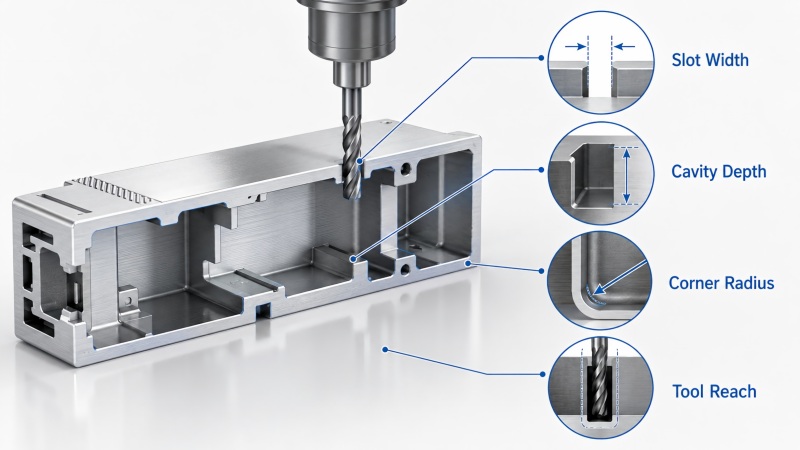 Slot Width

Cavity Depth

Corner Radius

Tool Reach